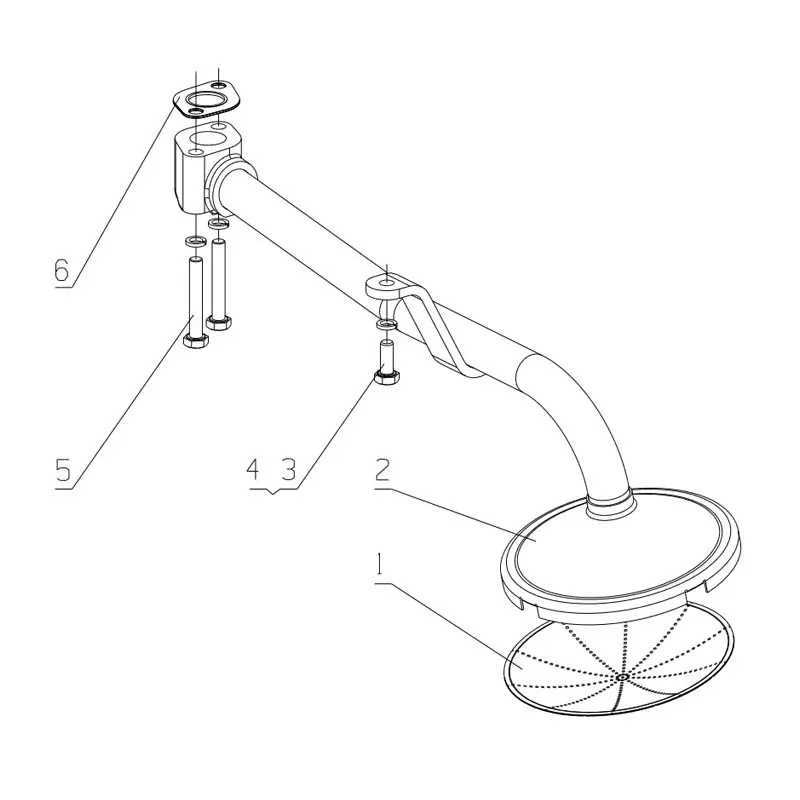 6
5
4 3
2
1