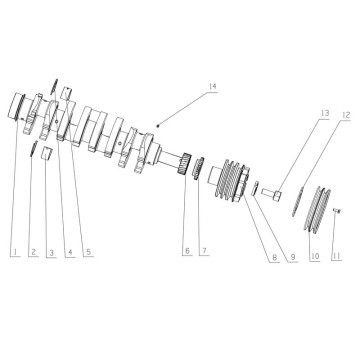 14
13
12
1
2
3
4
5
6
7
8
9
10
11