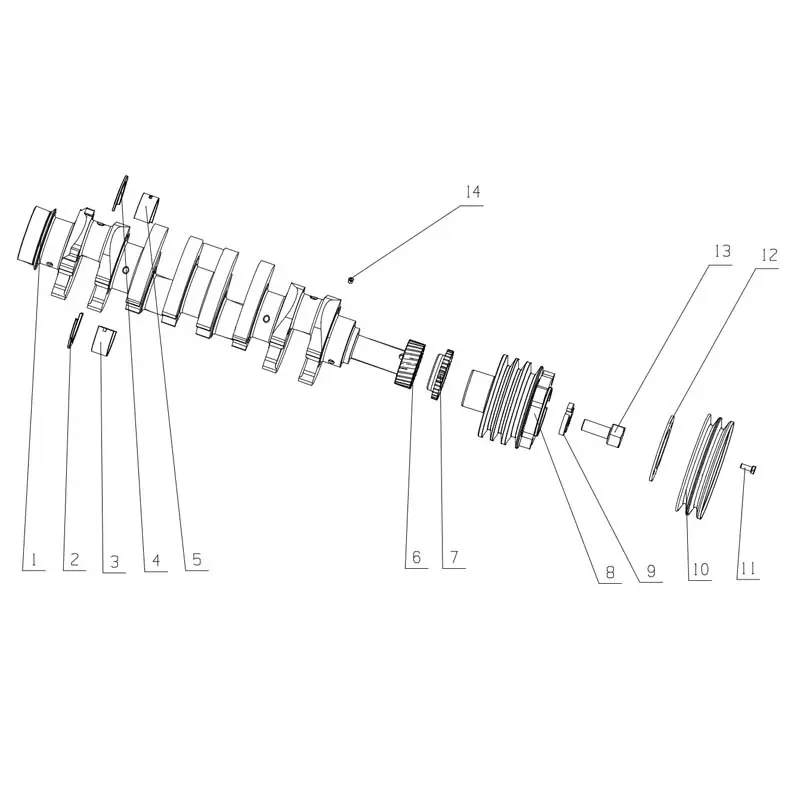 14
13
12
1
2
3
4
5
6
7
8
9
10
11