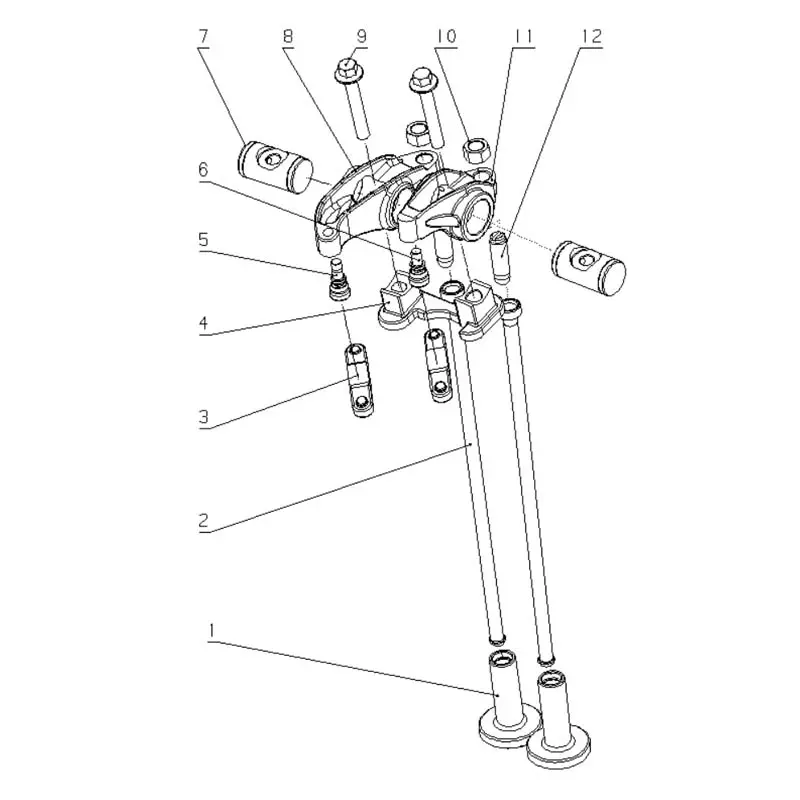 7
8
9
10
11
12
6
5
4
3
2
1