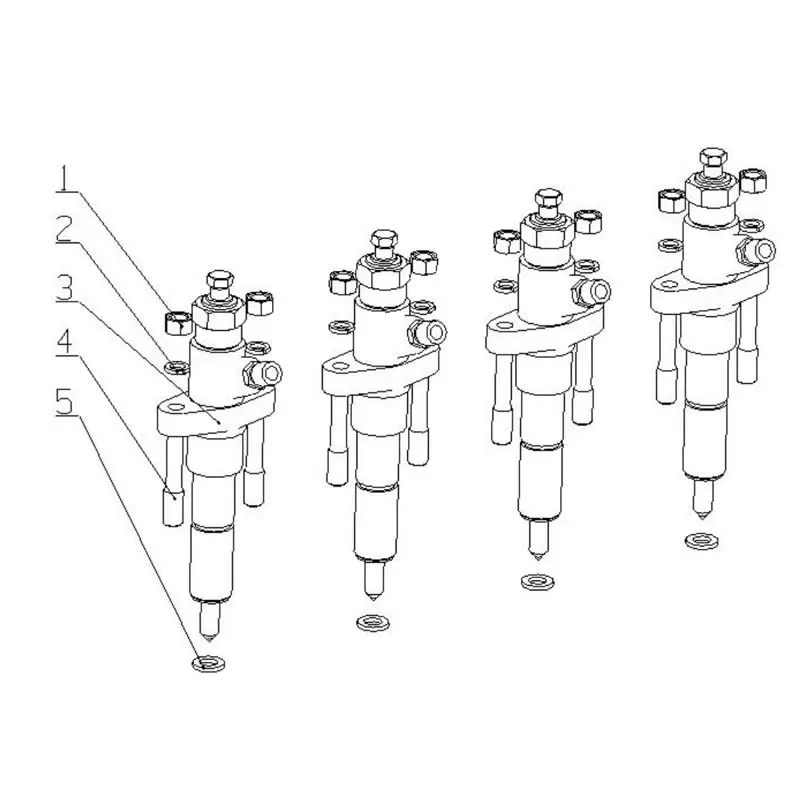 1
2
3
4
5